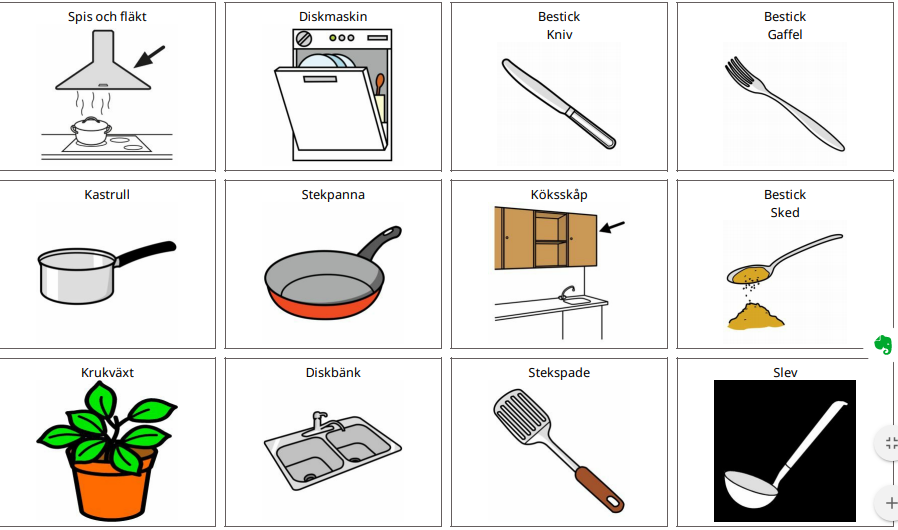 Spis och fläkt

Diskmaskin

Bestick
Kniv

Bestick
Gaffel

Kastrull

Stekpanna

Köksskåp

Bestick
Sked

Krukväxt

Diskbänk

Stekspade

Slev